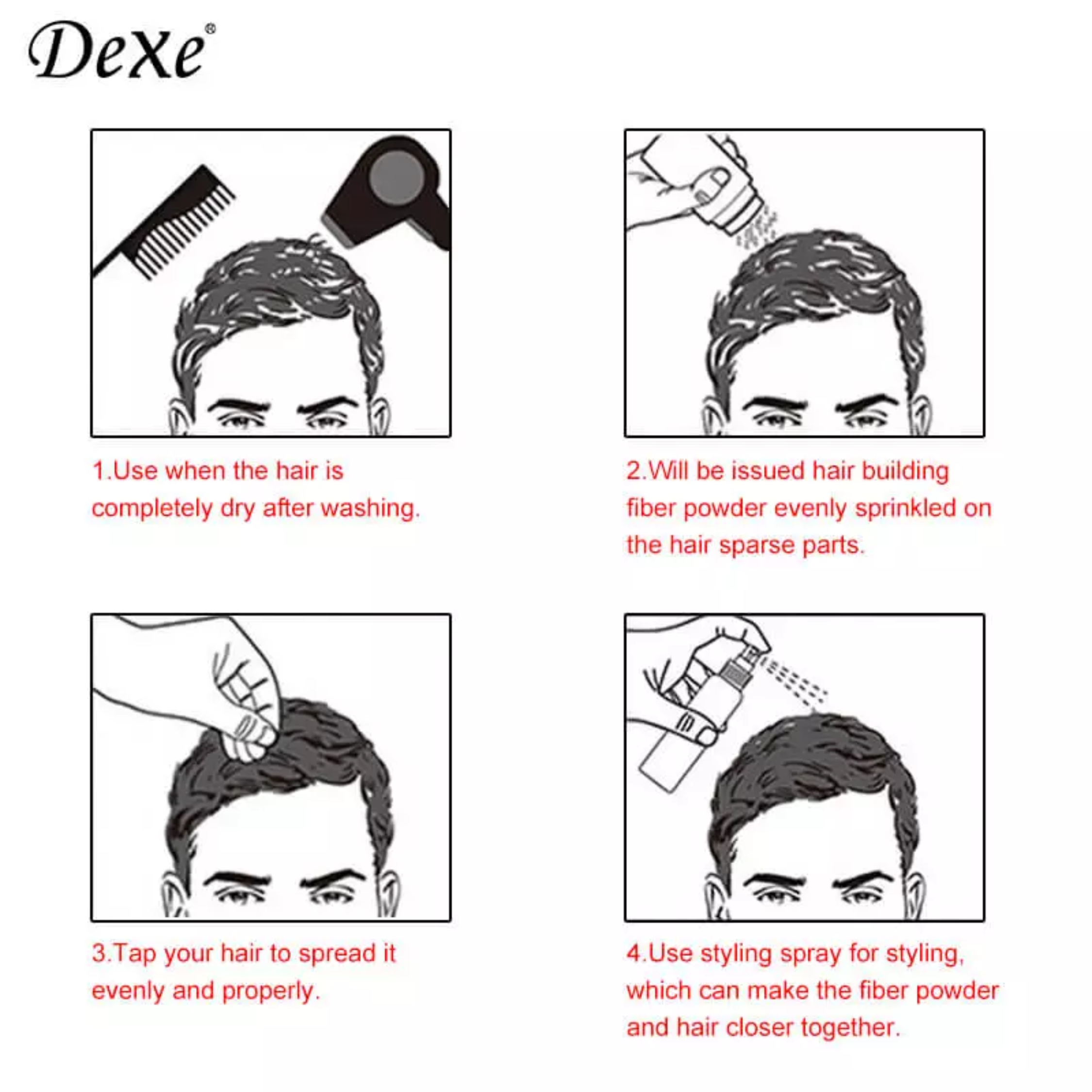 Dexe®

1.Use when the hair is completely dry after washing.

2.Will be issued hair building fiber powder evenly sprinkled on the hair sparse parts.

3.Tap your hair to spread it evenly and properly.

4.Use styling spray for styling, which can make the fiber powder and hair closer together.